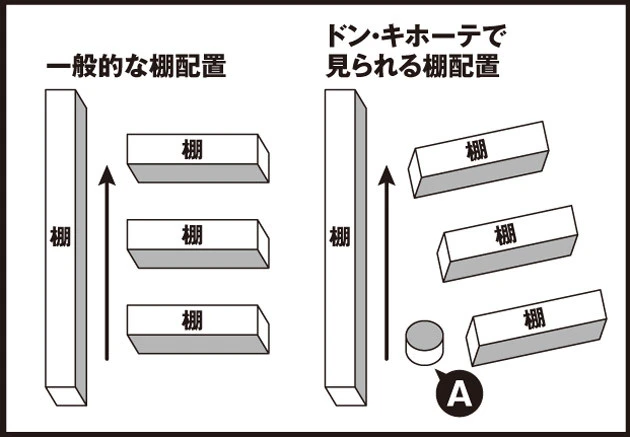 一般的な棚配置

棚

棚

棚

棚

ドン・キホーテで見られる棚配置

棚

棚

棚

棚

A