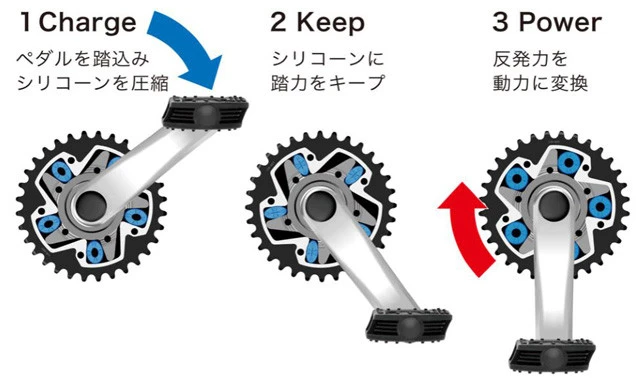 1 Charge
ペダルを踏込み
シリコーンを圧縮

2 Keep
シリコーンに
踏力をキープ

3 Power
反発力を
動力に変換