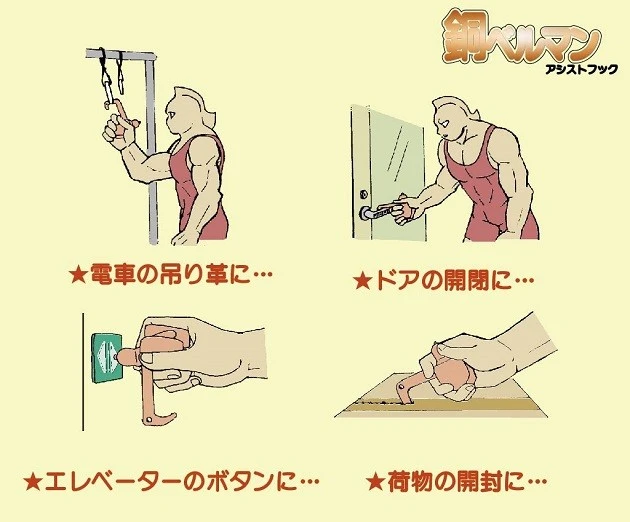 銅ベルマン
アシストフック

★電車の吊り革に…

★ドアの開閉に…

★エレベーターのボタンに…

★荷物の開封に…