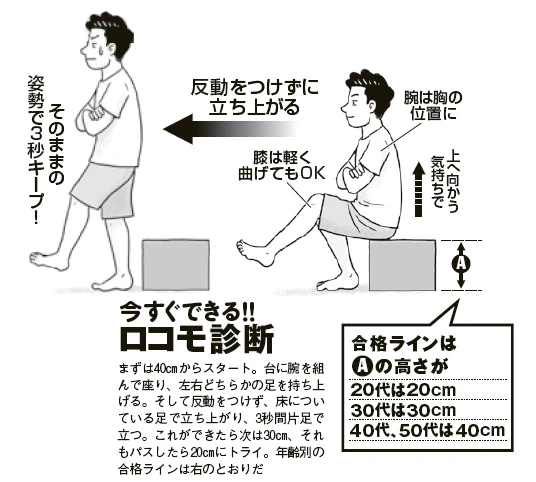 そのままの姿勢で3秒キープ!

反動をつけずに立ち上がる

腕は胸の位置に

膝は軽く曲げてもOK

上へ向かう気持ちで

A

今すぐできる!!
ロコモ診断

まずは40cmからスタート。台に腕を組んで座り、左右どちらかの足を持ち上げる。そして反動をつけず、床についている足で立ち上がり、3秒間片足で立つ。これができたら次は30cm、それもパスしたら20cmにトライ。年齢別の合格ラインは右のとおりだ

合格ラインは
Aの高さが
20代は20cm
30代は30cm
40代、50代は40cm