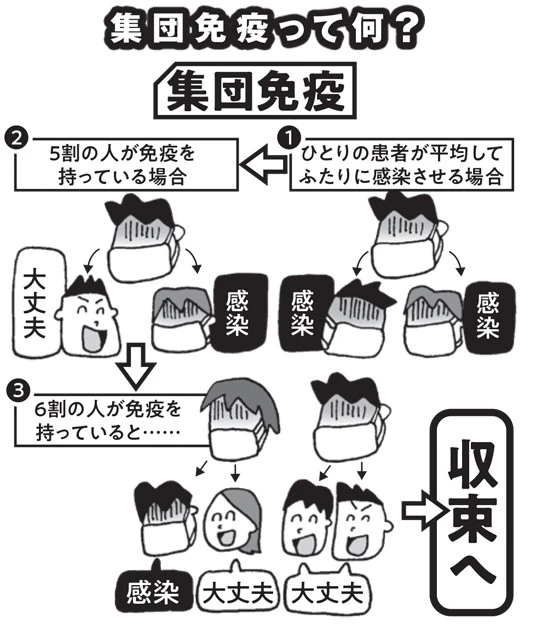 集団免疫って何？

集団免疫

❶ ひとりの患者が平均してふたりに感染させる場合

感染

感染

❷ 5割の人が免疫を持っている場合

大丈夫

感染

❸ 6割の人が免疫を持っていると……

感染

大丈夫

大丈夫

収束へ