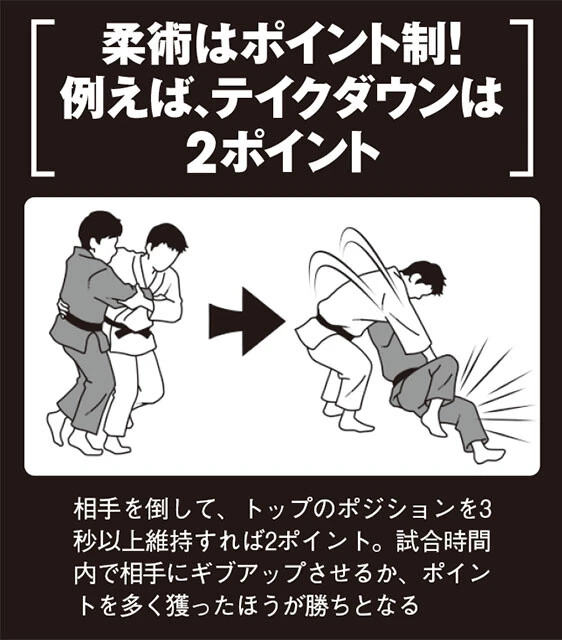 柔術はポイント制!
例えば、テイクダウンは
2ポイント

相手を倒して、トップのポジションを3秒以上維持すれば2ポイント。試合時間内で相手にギブアップさせるか、ポイントを多く獲ったほうが勝ちとなる