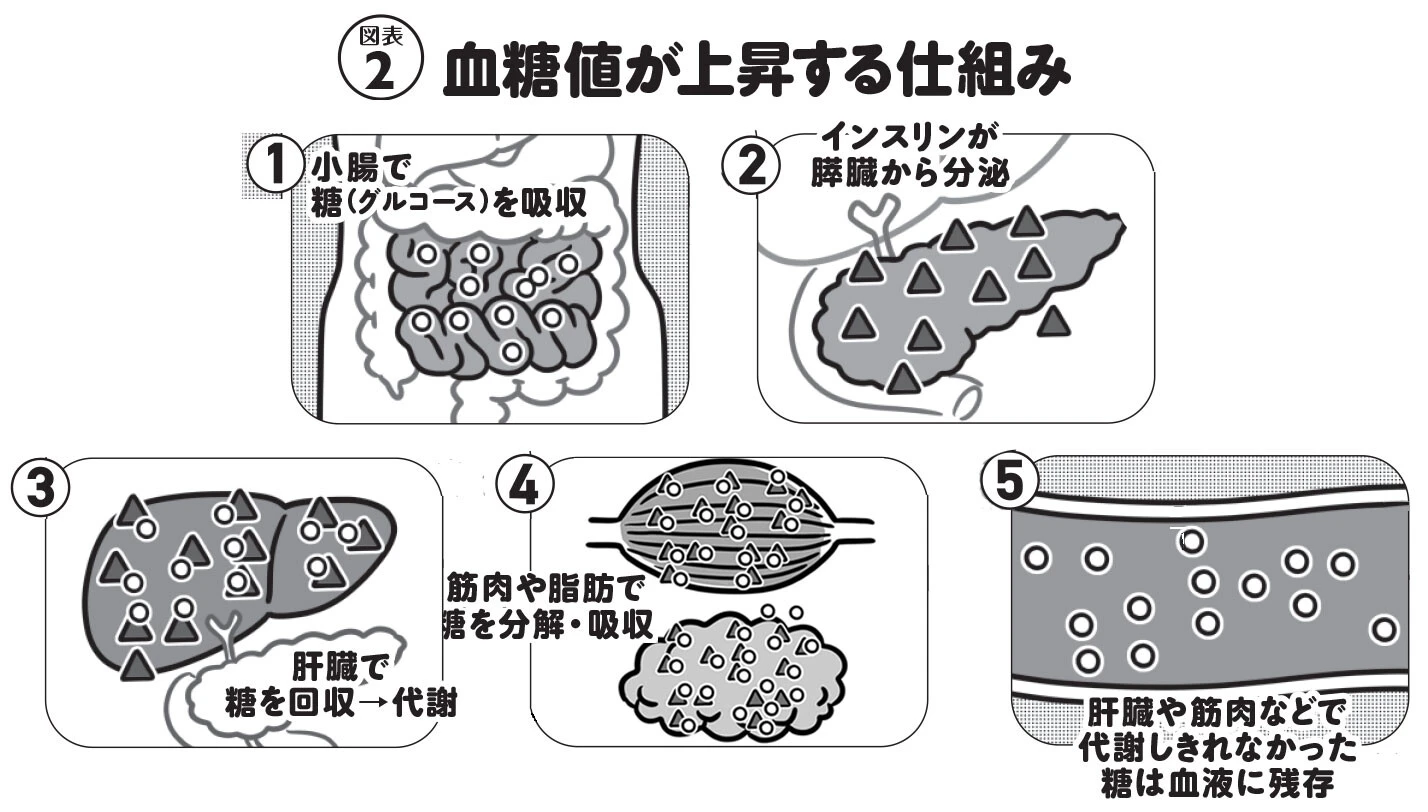 図表
2 血糖値が上昇する仕組み

1 小腸で
糖(グルコース)を吸収

2 インスリンが
膵臓から分泌

3 肝臓で
糖を回収→代謝

4 筋肉や脂肪で
糖を分解・吸収

5 肝臓や筋肉などで
代謝しきれなかった
糖は血液に残存