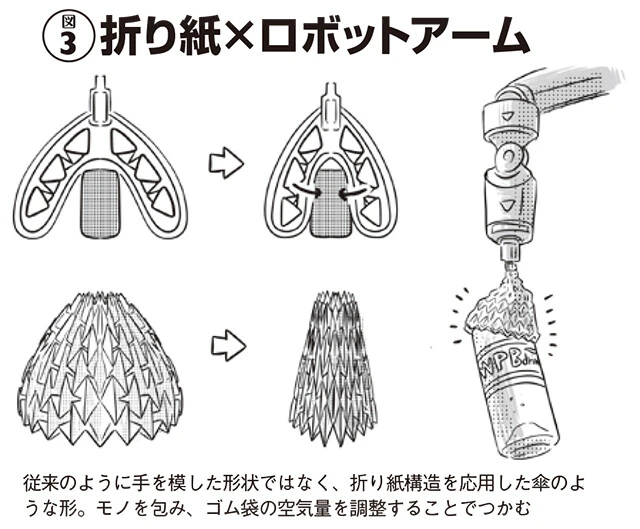 図3 折り紙×ロボットアーム

WPB drink

従来のように手を模した形状ではなく、折り紙構造を応用した傘のような形。モノを包み、ゴム袋の空気量を調整することでつかむ